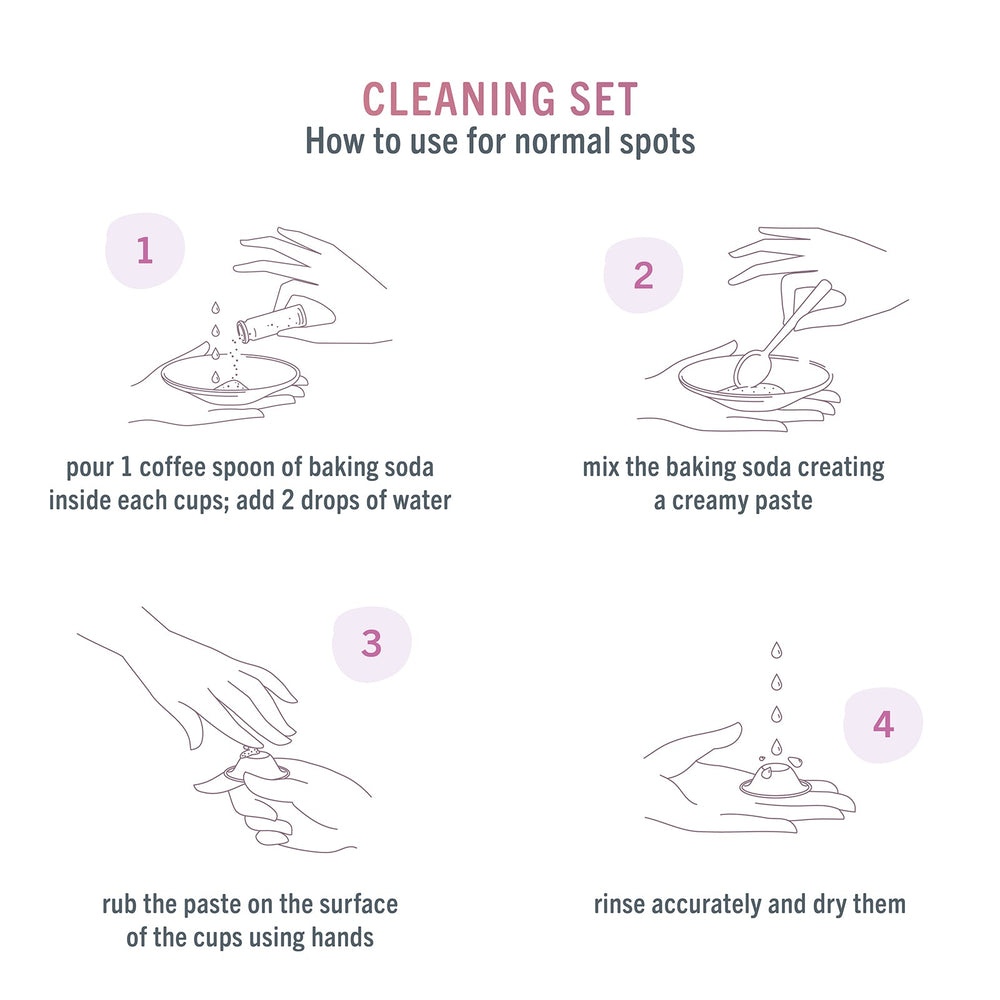 CLEANING SET
How to use for normal spots

1

pour 1 coffee spoon of baking soda inside each cups; add 2 drops of water

2

mix the baking soda creating a creamy paste

3

rub the paste on the surface of the cups using hands

4

rinse accurately and dry them